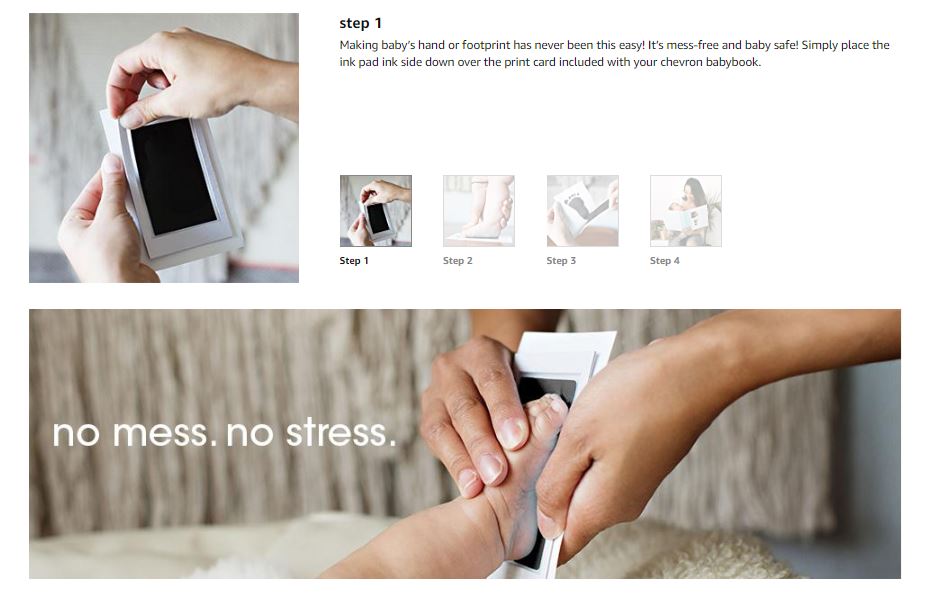 step 1

Making baby's hand or footprint has never been this easy! It's mess-free and baby safe! Simply place the ink pad ink side down over the print card included with your chevron babybook.

Step 1

Step 2

Step 3

Step 4

no mess. no stress.