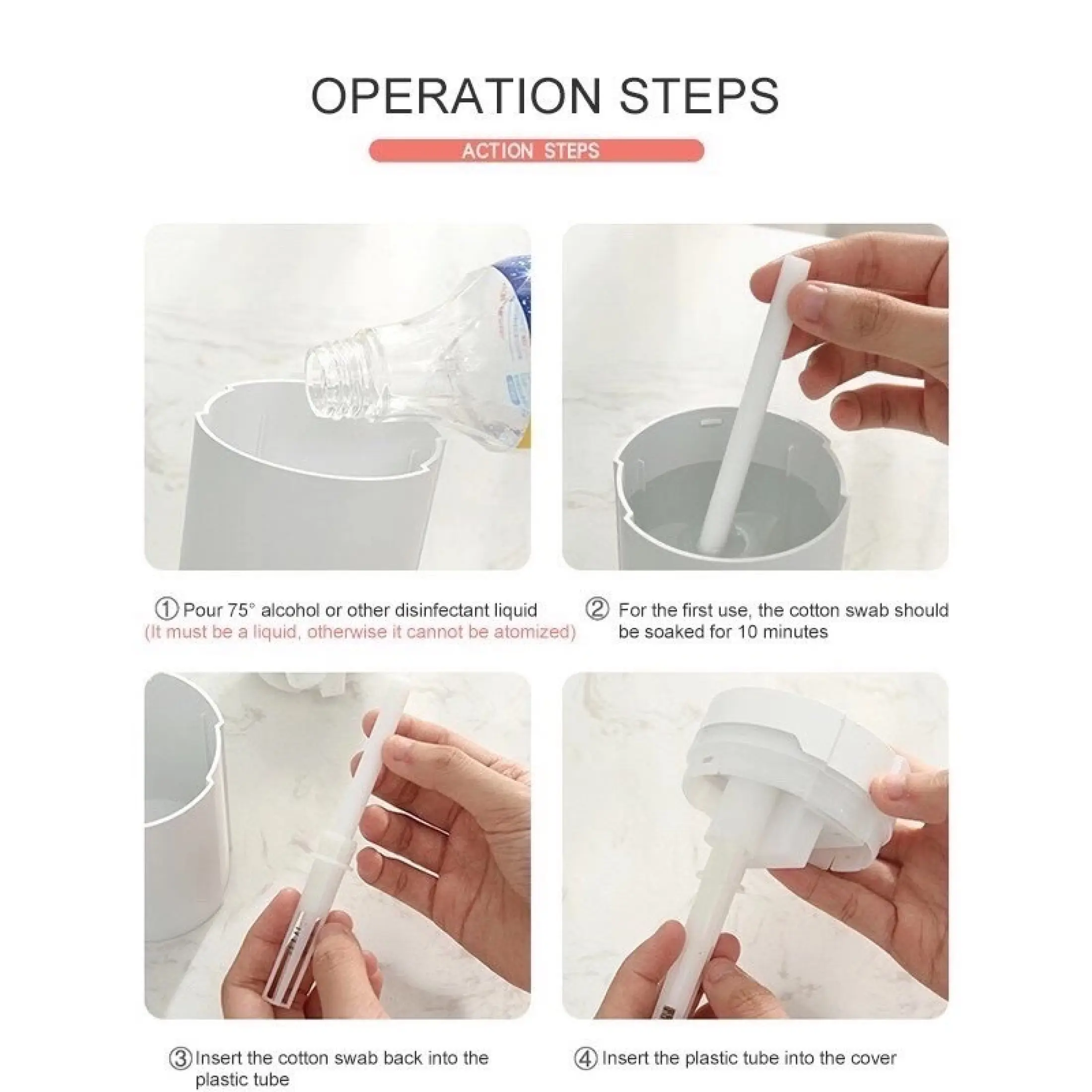 OPERATION STEPS

ACTION STEPS

① Pour 75° alcohol or other disinfectant liquid
(It must be a liquid, otherwise it cannot be atomized)

② For the first use, the cotton swab should be soaked for 10 minutes

③ Insert the cotton swab back into the plastic tube

④ Insert the plastic tube into the cover