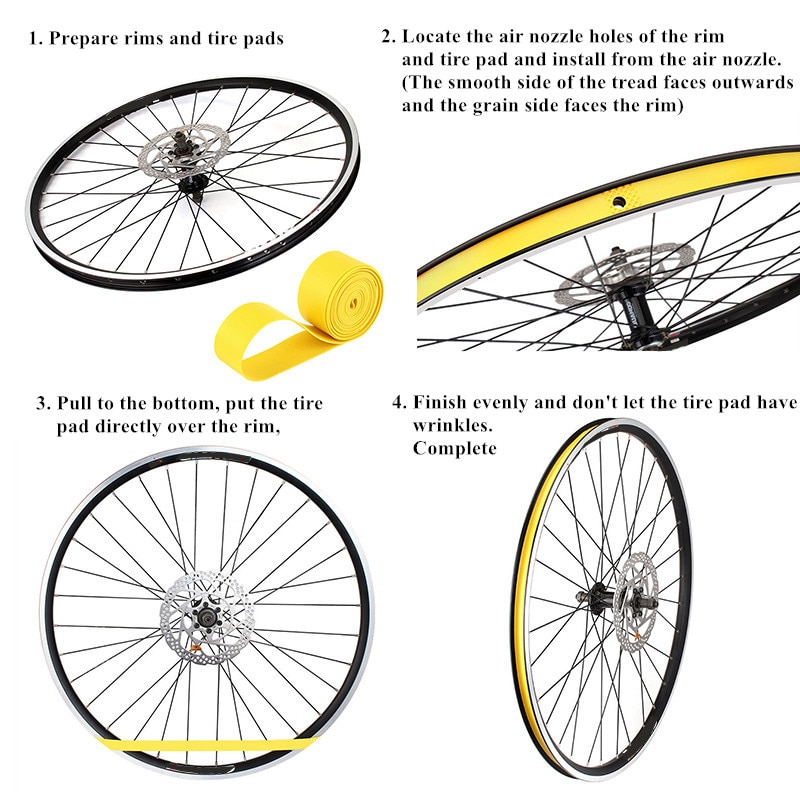 1. Prepare rims and tire pads

2. Locate the air nozzle holes of the rim and tire pad and install from the air nozzle. (The smooth side of the tread faces outwards and the grain side faces the rim)

3. Pull to the bottom, put the tire pad directly over the rim,

4. Finish evenly and don't let the tire pad have wrinkles.
Complete