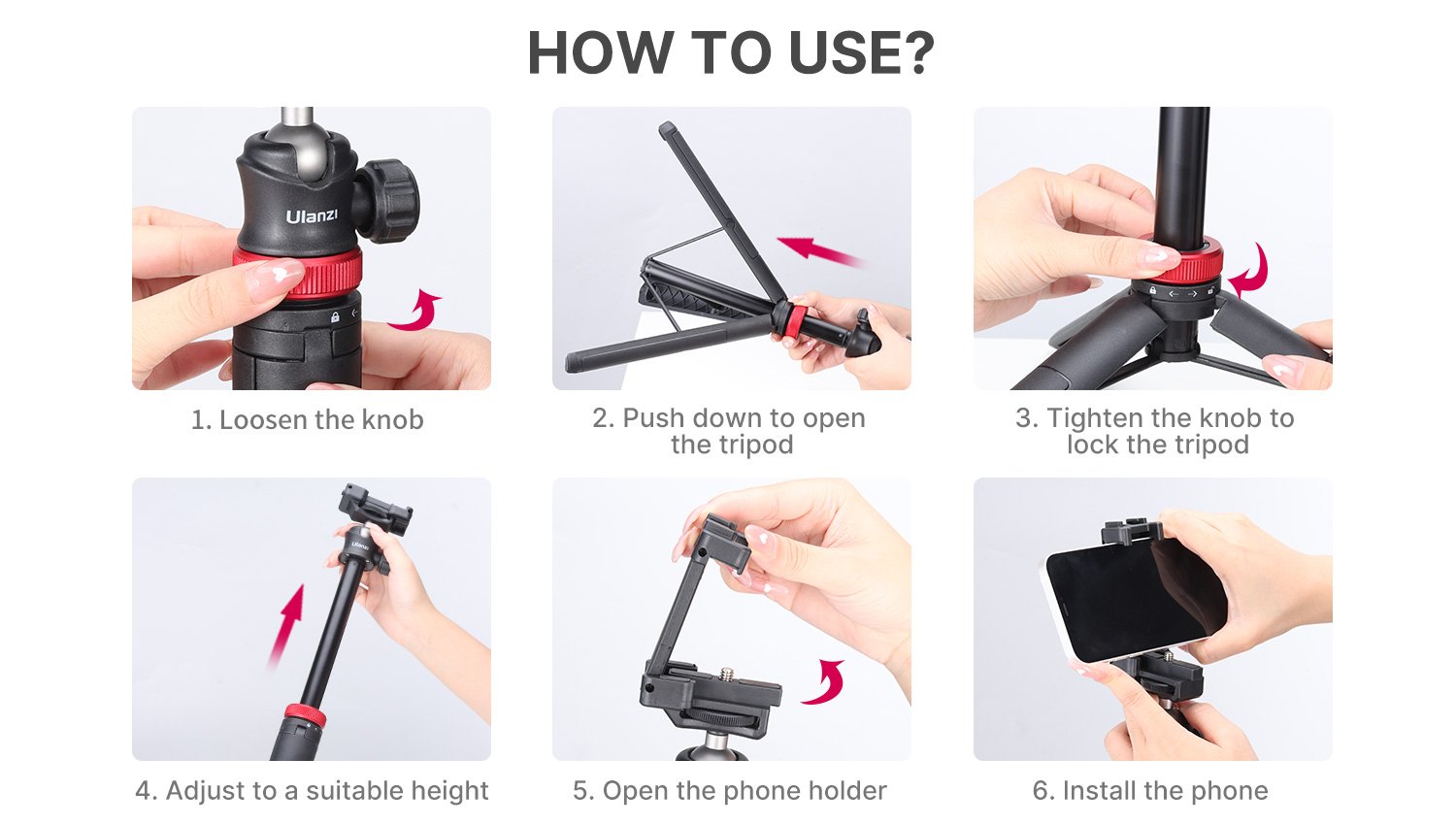 HOW TO USE?

Ulanzi

1. Loosen the knob

2. Push down to open the tripod

3. Tighten the knob to lock the tripod

Ulanzi

4. Adjust to a suitable height

5. Open the phone holder

6. Install the phone