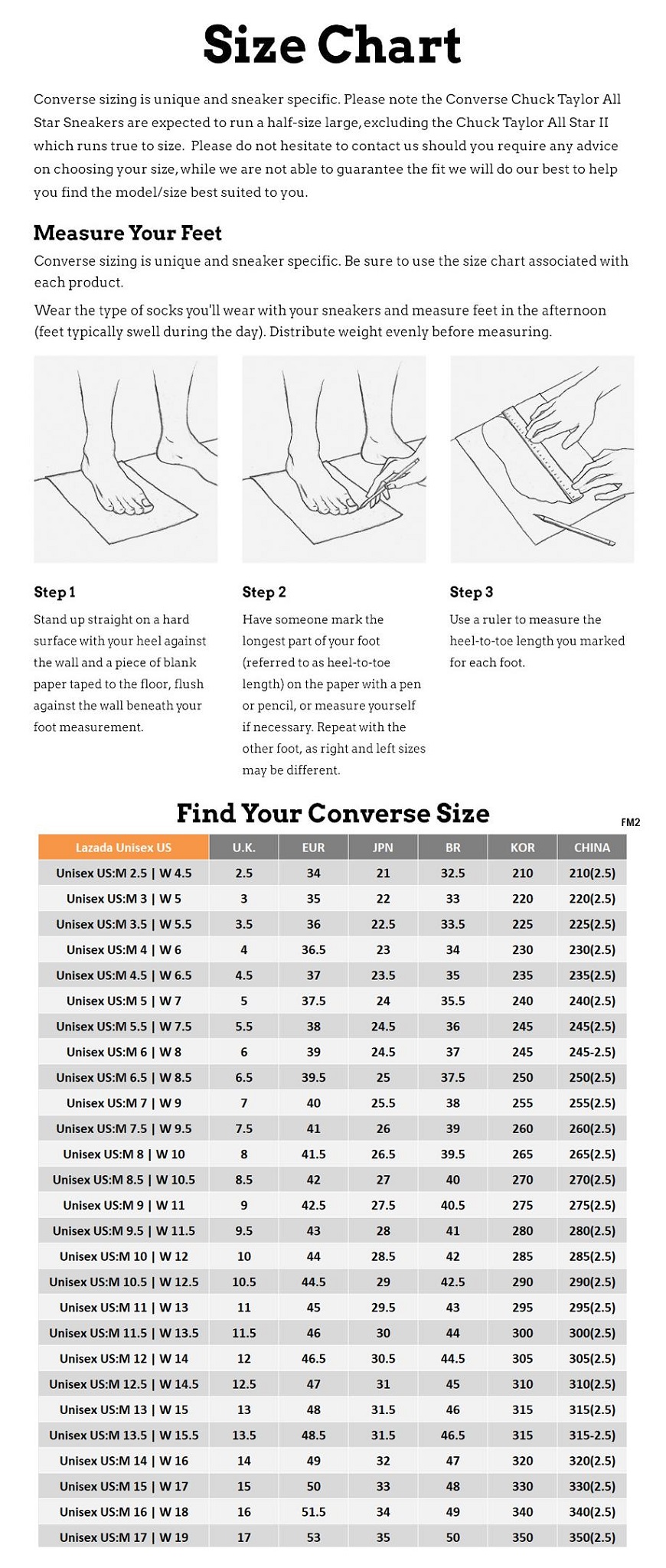 Size Chart

Converse sizing is unique and sneaker specific. Please note the Converse Chuck Taylor All Star Sneakers are expected to run a half-size large, excluding the Chuck Taylor All Star II which runs true to size. Please do not hesitate to contact us should you require any advice on choosing your size, while we are not able to guarantee the fit we will do our best to help you find the model/size best suited to you.

Measure Your Feet

Converse sizing is unique and sneaker specific. Be sure to use the size chart associated with each product.

Wear the type of socks you'll wear with your sneakers and measure feet in the afternoon (feet typically swell during the day). Distribute weight evenly before measuring.

Step 1

Stand up straight on a hard surface with your heel against the wall and a piece of blank paper taped to the floor, flush against the wall beneath your foot measurement.

Step 2

Have someone mark the longest part of your foot (referred to as heel-to-toe length) on the paper with a pen or pencil, or measure yourself if necessary. Repeat with the other foot, as right and left sizes may be different.

Step 3

Use a ruler to measure the heel-to-toe length you marked for each foot.

Find Your Converse Size

FM2

| Lazada Unisex US | U.K. | EUR | JPN | BR | KOR | CHINA |
|---|---|---|---|---|---|---|
| Unisex US:M 2.5 \| W 4.5 | 2.5 | 34 | 21 | 32.5 | 210 | 210(2.5) |
| Unisex US:M 3 \| W 5 | 3 | 35 | 22 | 33 | 220 | 220(2.5) |
| Unisex US:M 3.5 \| W 5.5 | 3.5 | 36 | 22.5 | 33.5 | 225 | 225(2.5) |
| Unisex US:M 4 \| W 6 | 4 | 36.5 | 23 | 34 | 230 | 230(2.5) |
| Unisex US:M 4.5 \| W 6.5 | 4.5 | 37 | 23.5 | 35 | 235 | 235(2.5) |
| Unisex US:M 5 \| W 7 | 5 | 37.5 | 24 | 35.5 | 240 | 240(2.5) |
| Unisex US:M 5.5 \| W 7.5 | 5.5 | 38 | 24.5 | 36 | 245 | 245(2.5) |
| Unisex US:M 6 \| W 8 | 6 | 39 | 24.5 | 37 | 245 | 245-2.5) |
| Unisex US:M 6.5 \| W 8.5 | 6.5 | 39.5 | 25 | 37.5 | 250 | 250(2.5) |
| Unisex US:M 7 \| W 9 | 7 | 40 | 25.5 | 38 | 255 | 255(2.5) |
| Unisex US:M 7.5 \| W 9.5 | 7.5 | 41 | 26 | 39 | 260 | 260(2.5) |
| Unisex US:M 8 \| W 10 | 8 | 41.5 | 26.5 | 39.5 | 265 | 265(2.5) |
| Unisex US:M 8.5 \| W 10.5 | 8.5 | 42 | 27 | 40 | 270 | 270(2.5) |
| Unisex US:M 9 \| W 11 | 9 | 42.5 | 27.5 | 40.5 | 275 | 275(2.5) |
| Unisex US:M 9.5 \| W 11.5 | 9.5 | 43 | 28 | 41 | 280 | 280(2.5) |
| Unisex US:M 10 \| W 12 | 10 | 44 | 28.5 | 42 | 285 | 285(2.5) |
| Unisex US:M 10.5 \| W 12.5 | 10.5 | 44.5 | 29 | 42.5 | 290 | 290(2.5) |
| Unisex US:M 11 \| W 13 | 11 | 45 | 29.5 | 43 | 295 | 295(2.5) |
| Unisex US:M 11.5 \| W 13.5 | 11.5 | 46 | 30 | 44 | 300 | 300(2.5) |
| Unisex US:M 12 \| W 14 | 12 | 46.5 | 30.5 | 44.5 | 305 | 305(2.5) |
| Unisex US:M 12.5 \| W 14.5 | 12.5 | 47 | 31 | 45 | 310 | 310(2.5) |
| Unisex US:M 13 \| W 15 | 13 | 48 | 31.5 | 46 | 315 | 315(2.5) |
| Unisex US:M 13.5 \| W 15.5 | 13.5 | 48.5 | 31.5 | 46.5 | 315 | 315-2.5) |
| Unisex US:M 14 \| W 16 | 14 | 49 | 32 | 47 | 320 | 320(2.5) |
| Unisex US:M 15 \| W 17 | 15 | 50 | 33 | 48 | 330 | 330(2.5) |
| Unisex US:M 16 \| W 18 | 16 | 51.5 | 34 | 49 | 340 | 340(2.5) |
| Unisex US:M 17 \| W 19 | 17 | 53 | 35 | 50 | 350 | 350(2.5) |